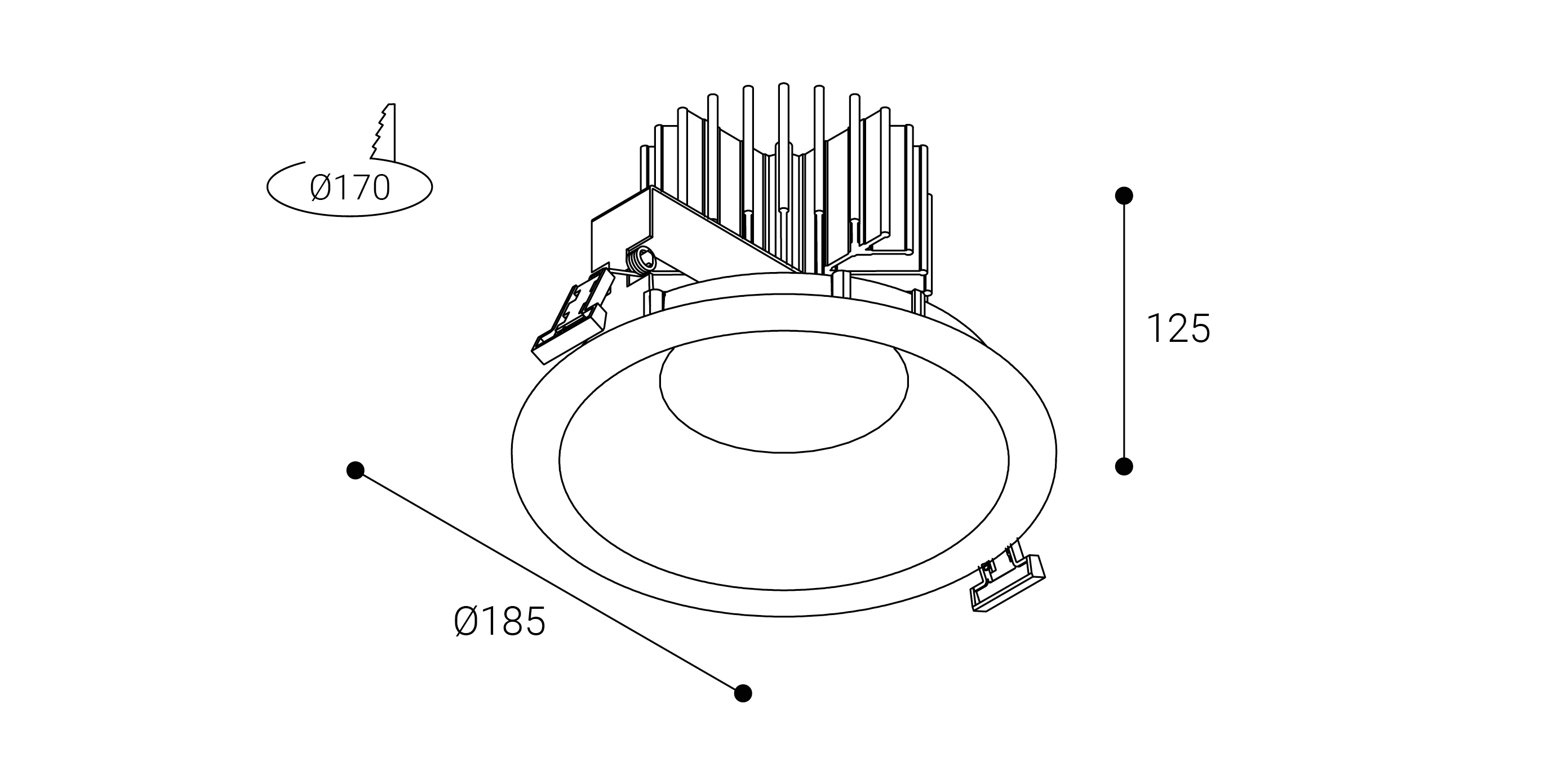 Ø170

125

Ø185