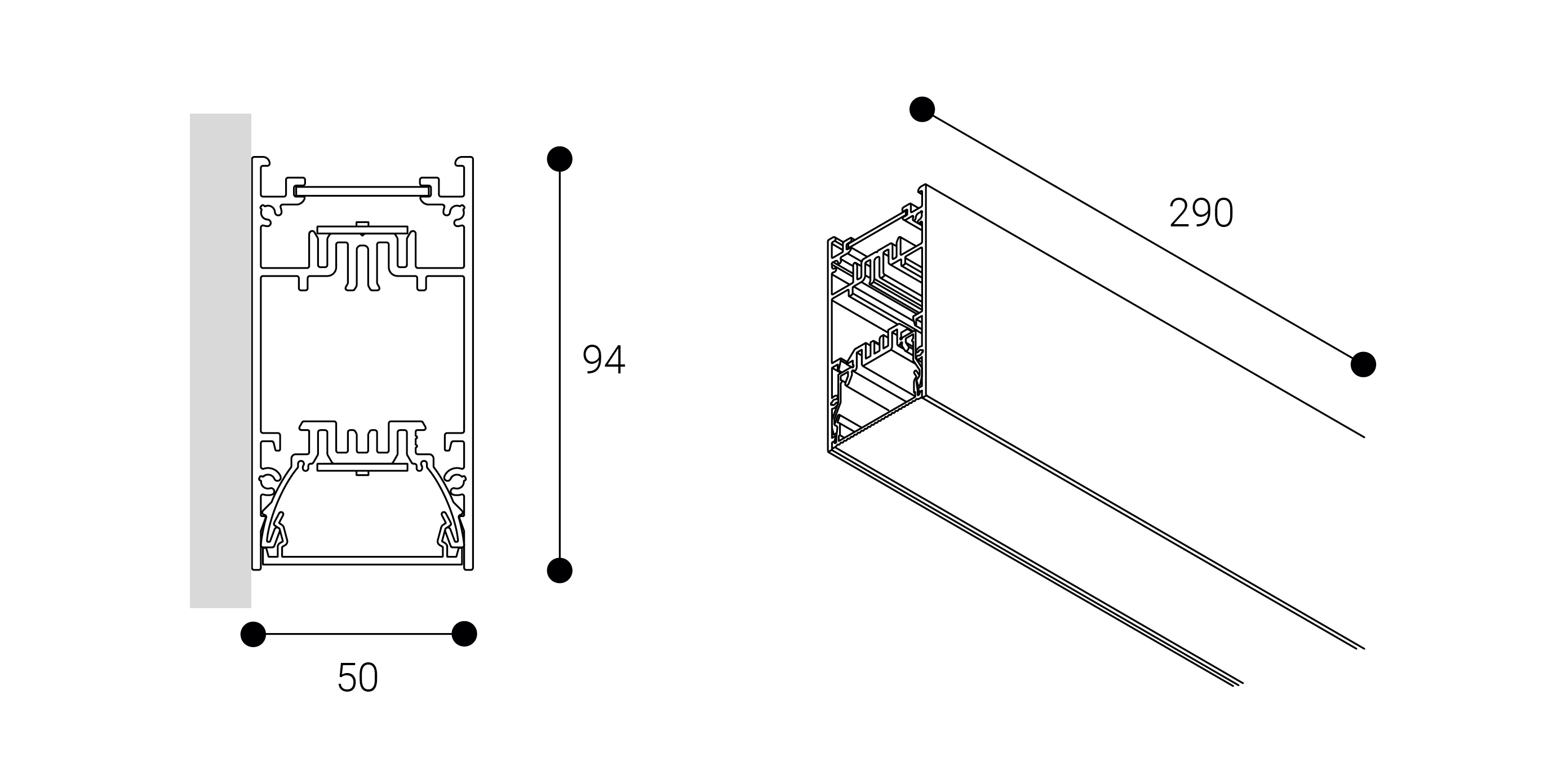 94

50

290