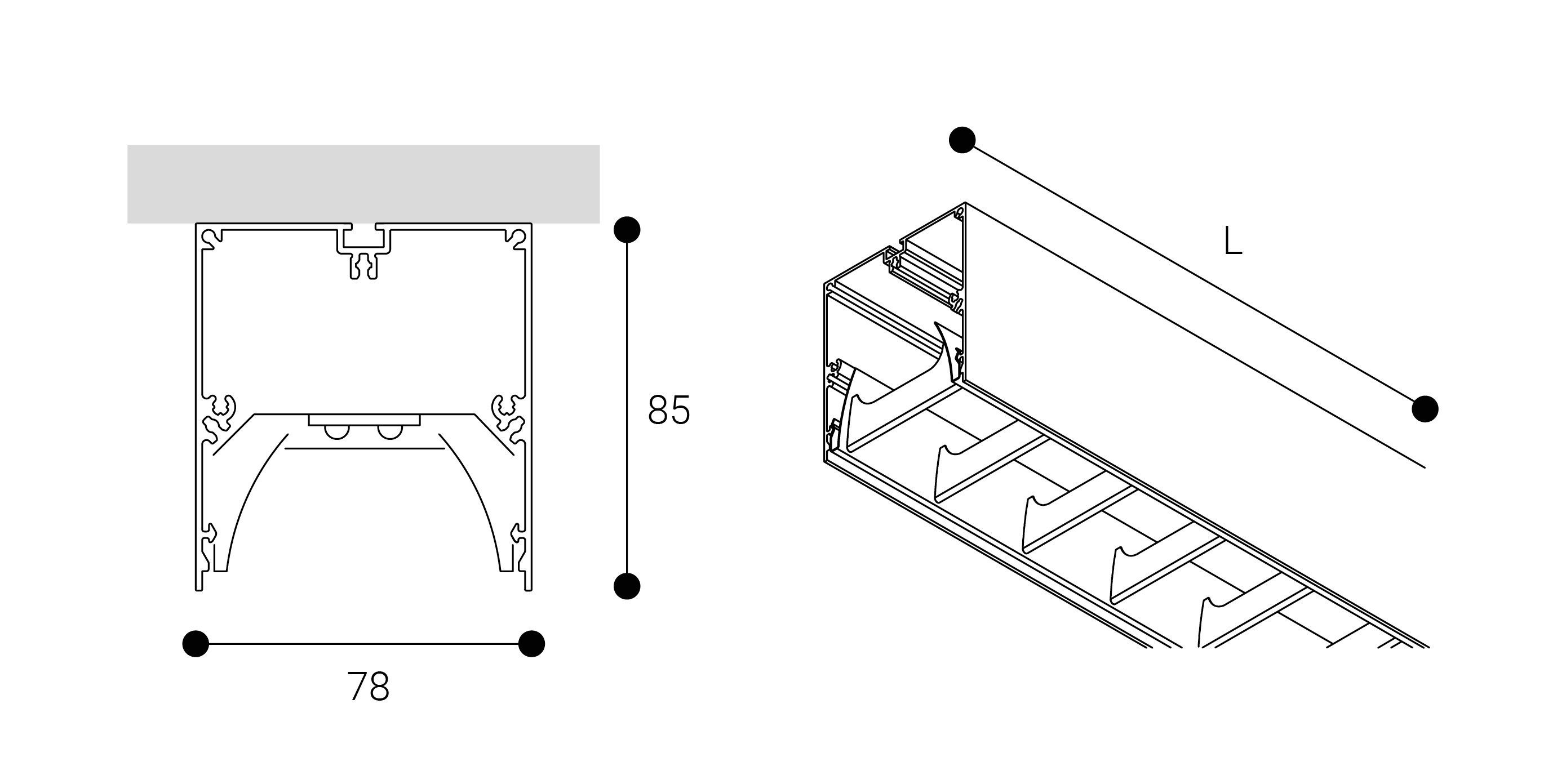 85

78

L