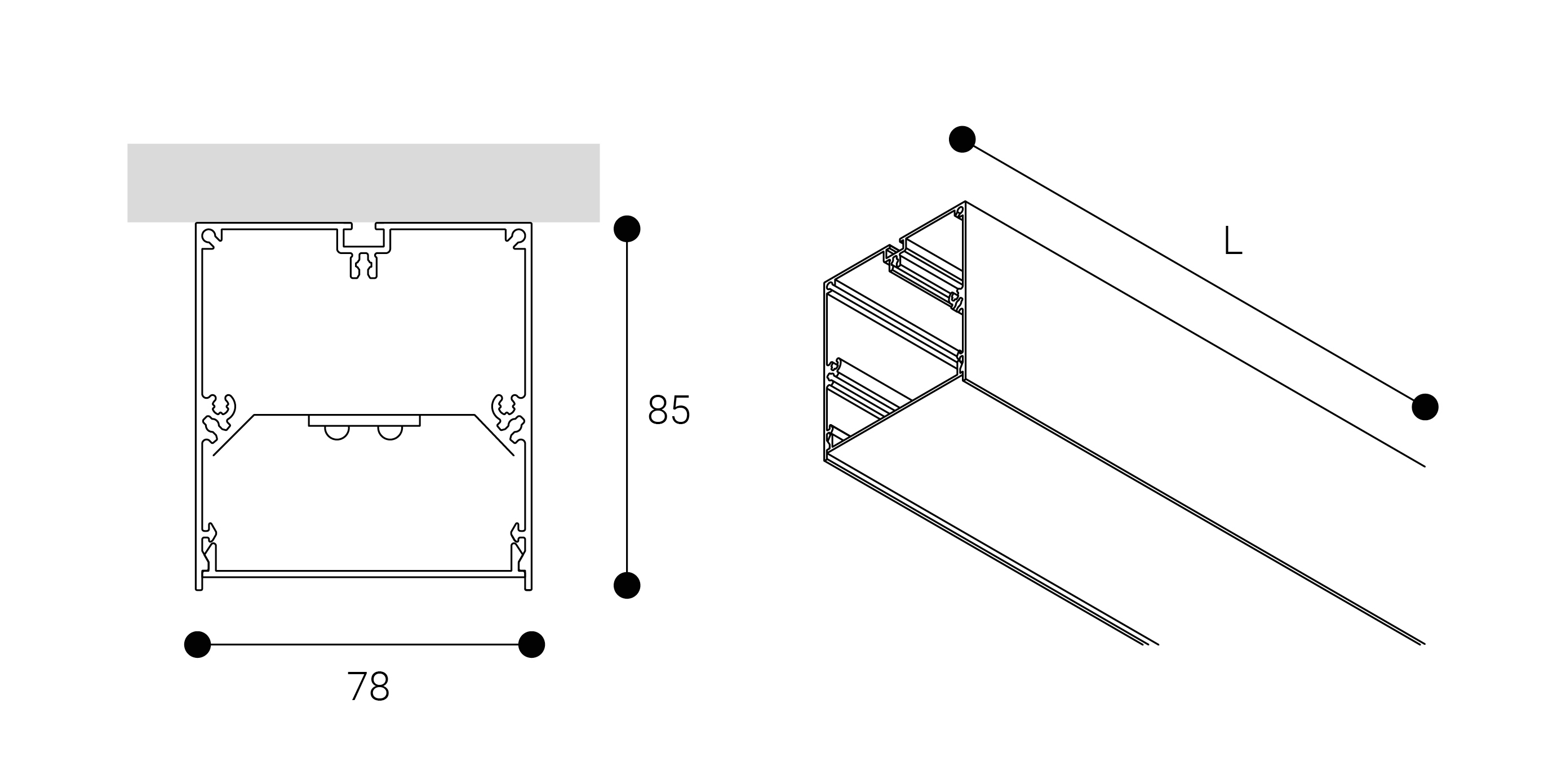 85

78

L