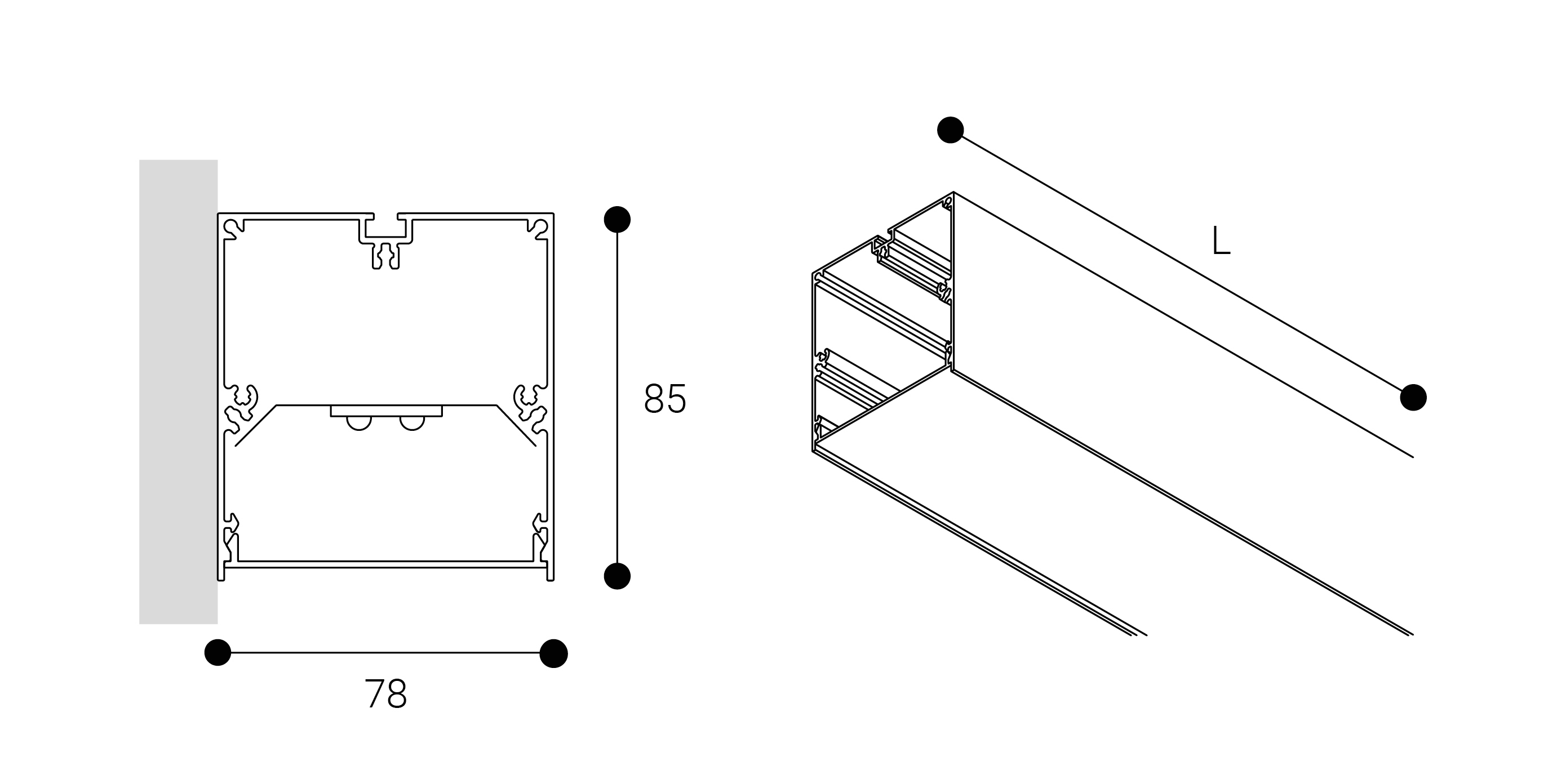 85

78

L