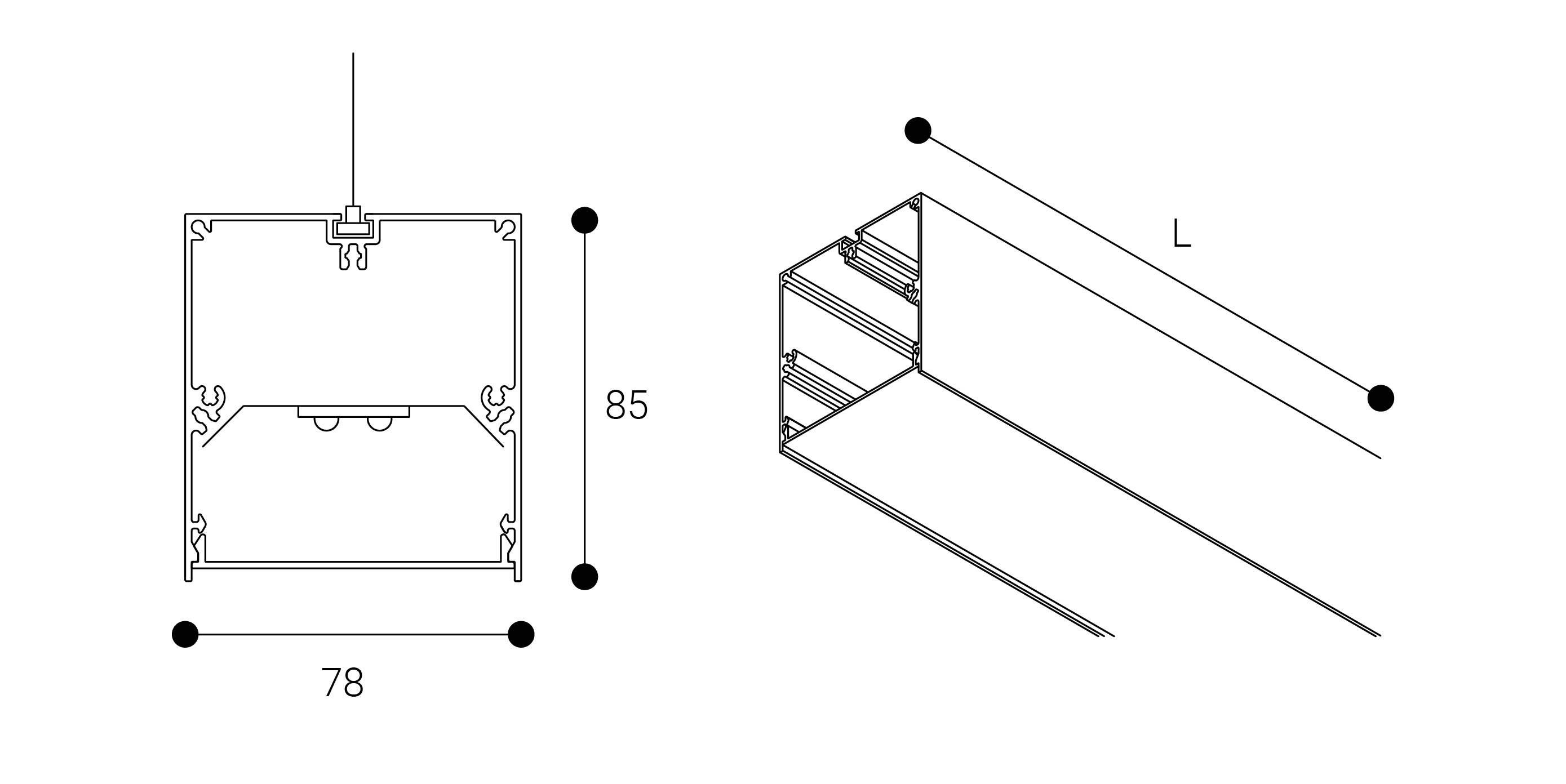 85

78

L