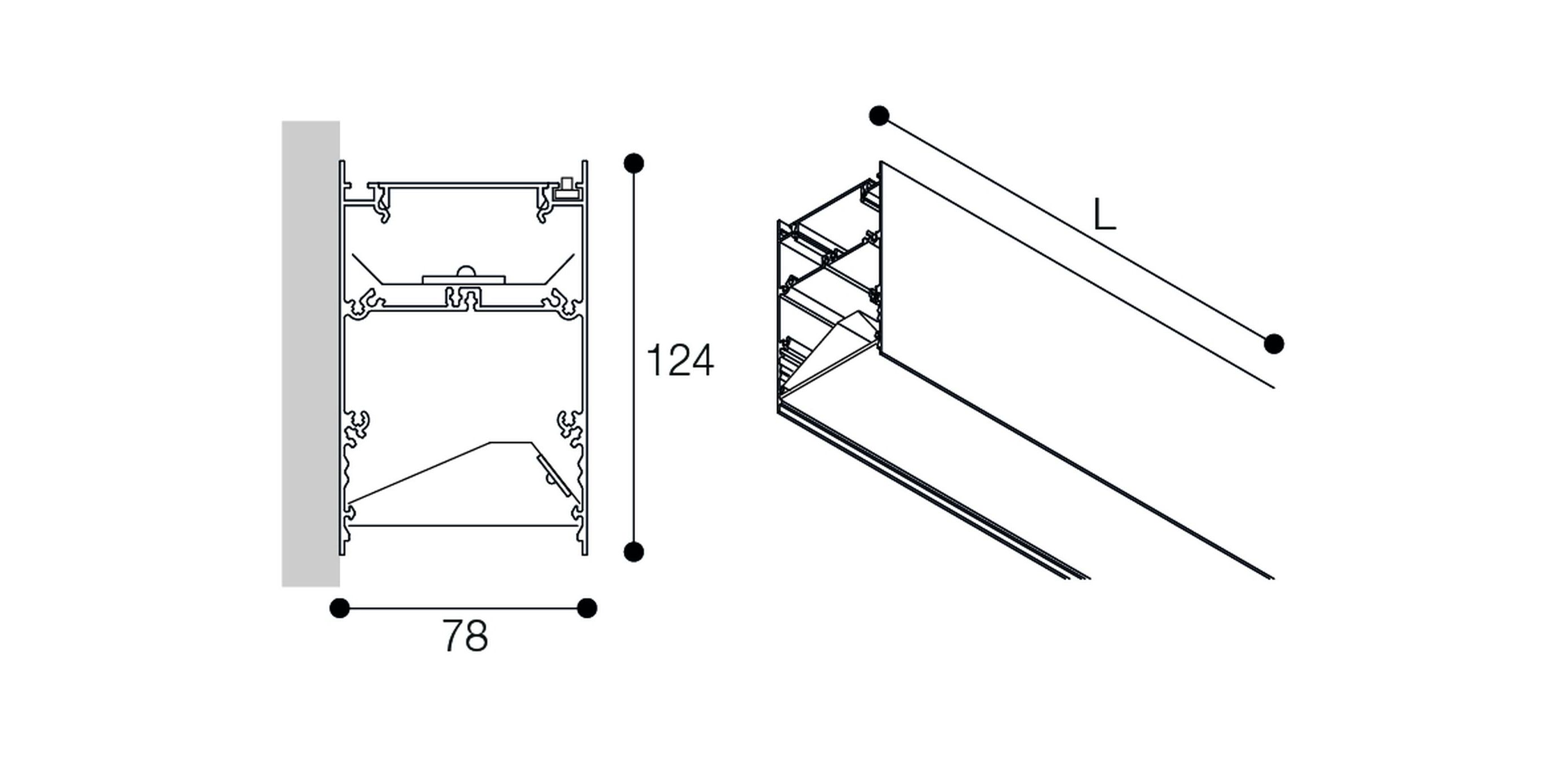 124

78

L