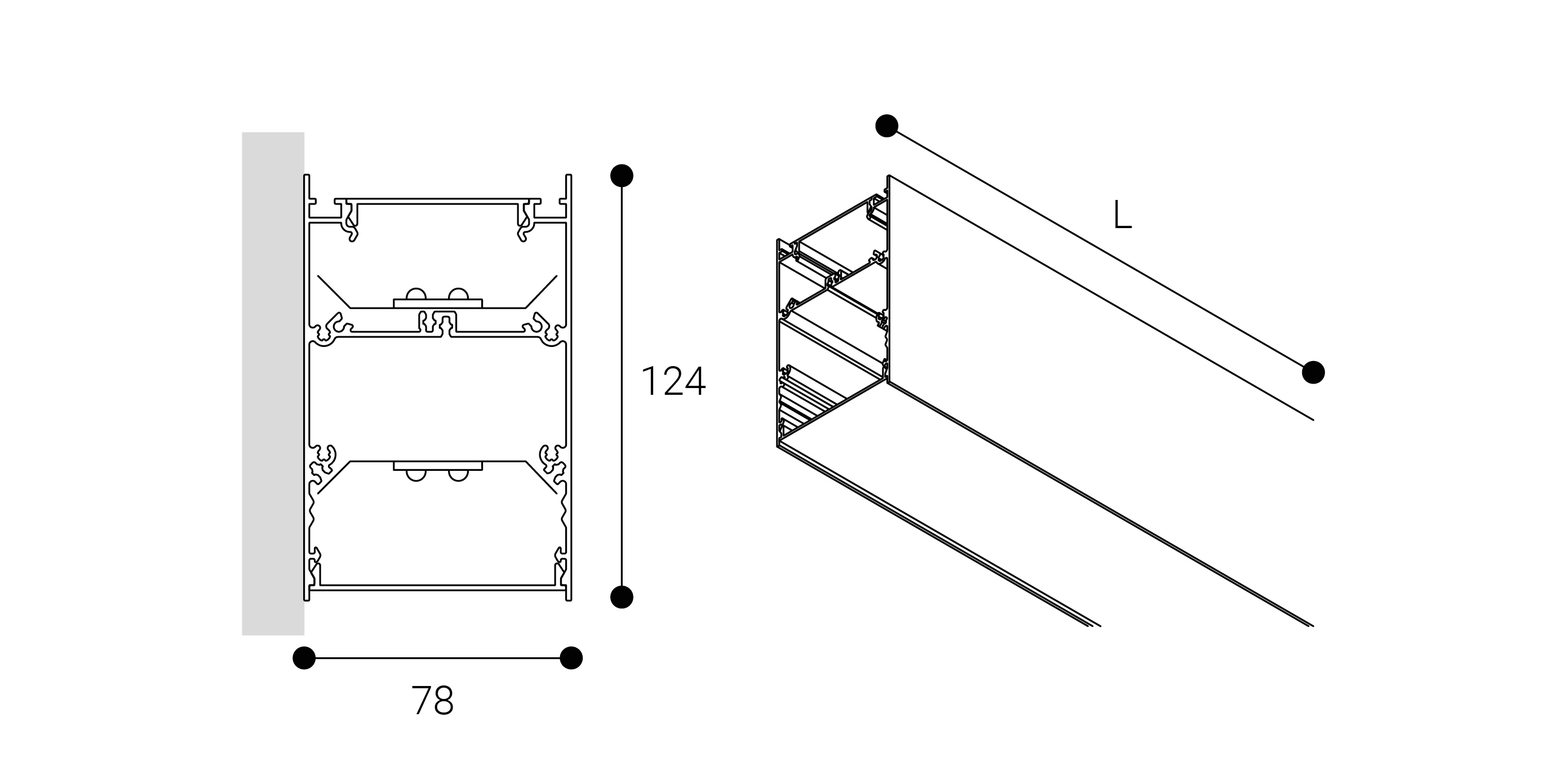 124

78

L