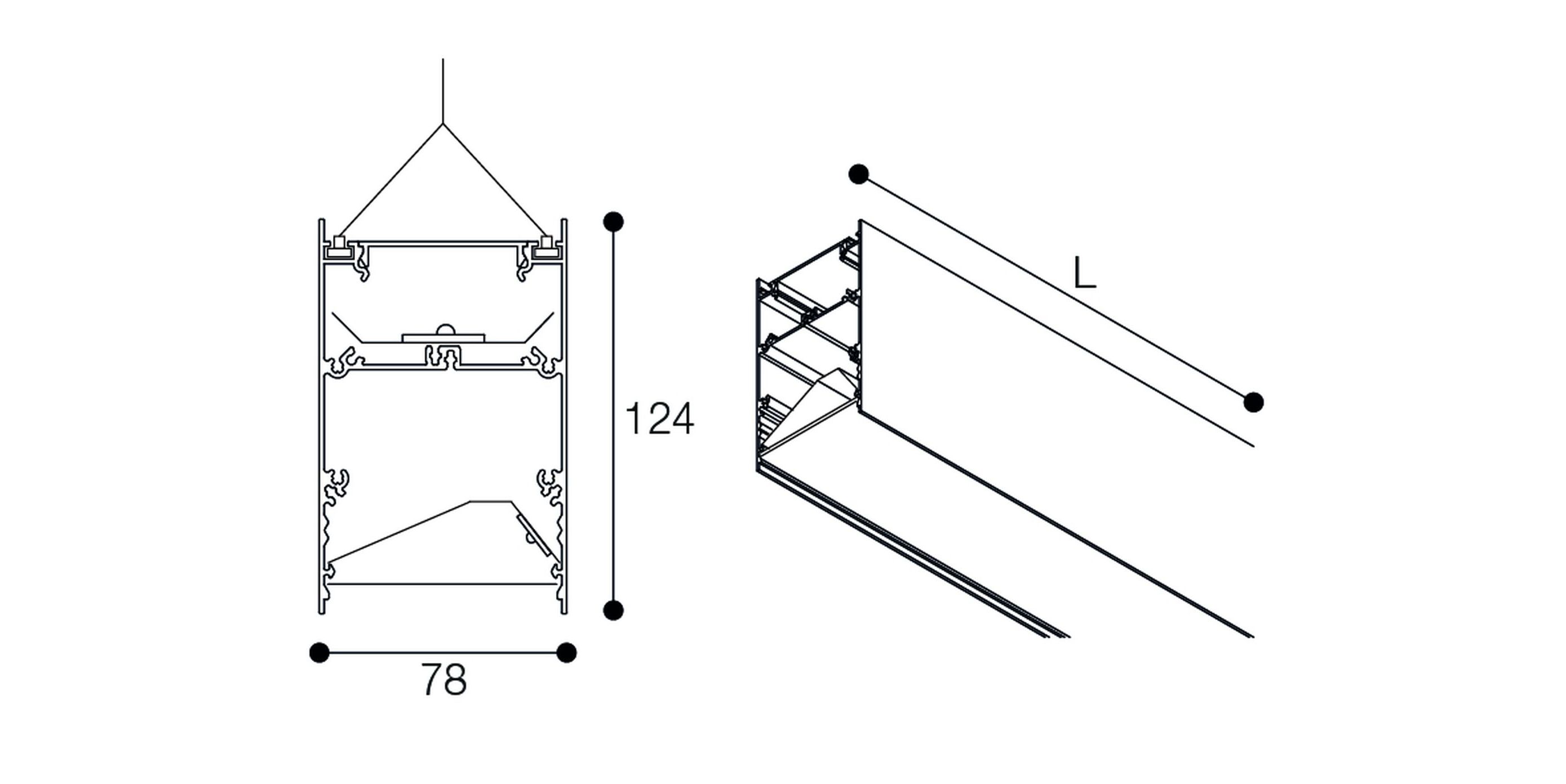 124

78

L