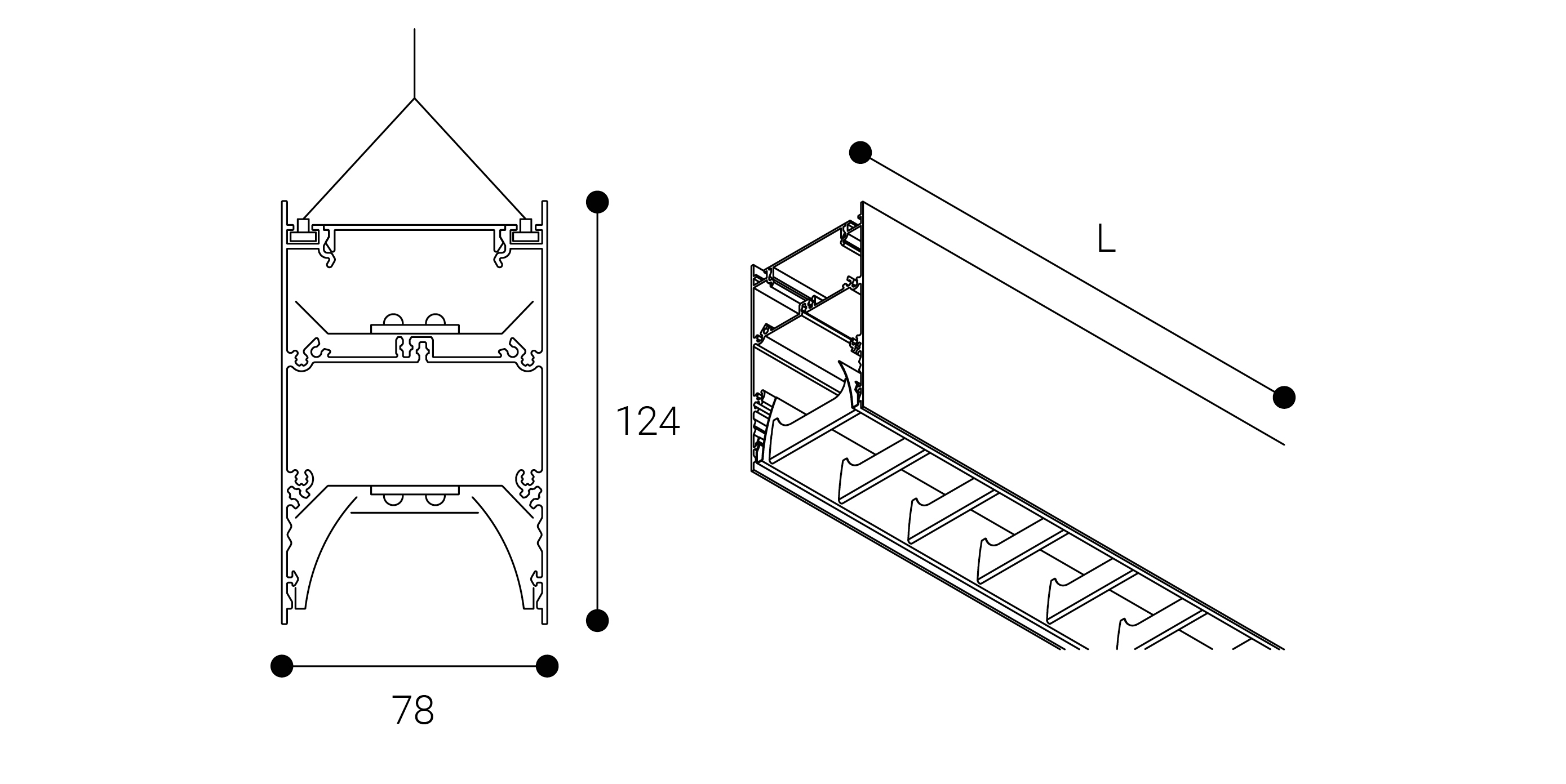 124

78

L