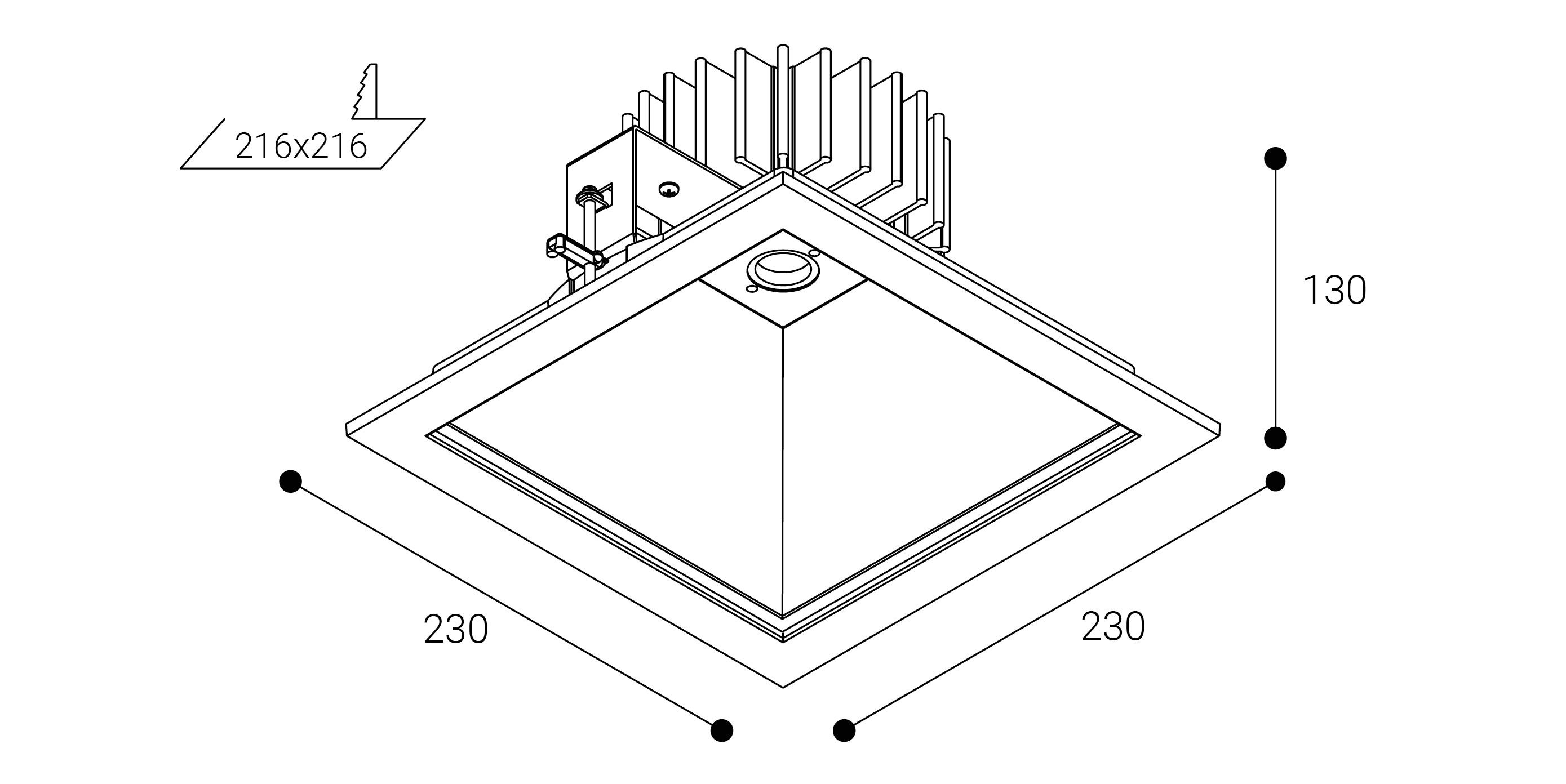 216x216

130

230

230