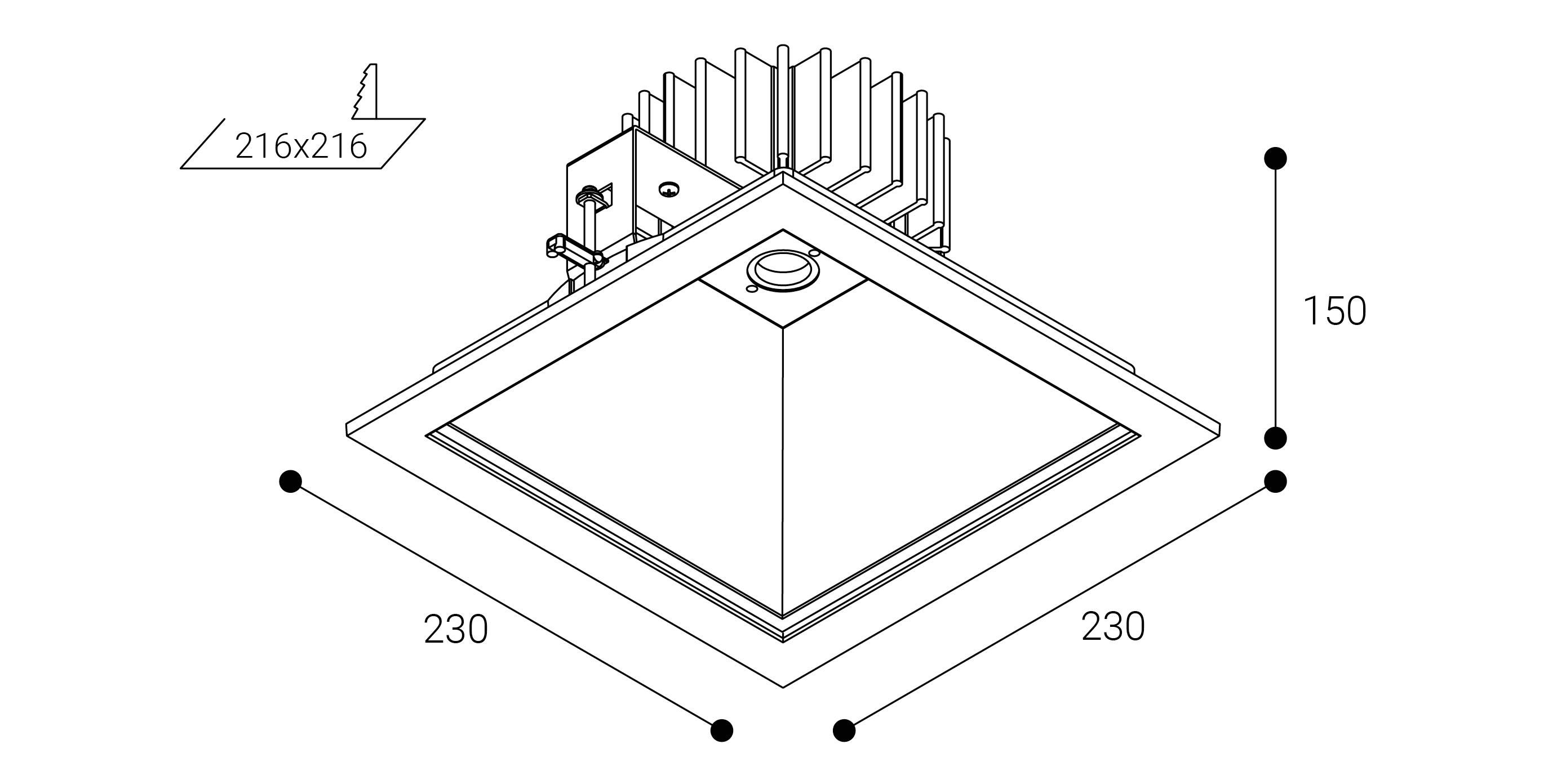 216x216

150

230

230